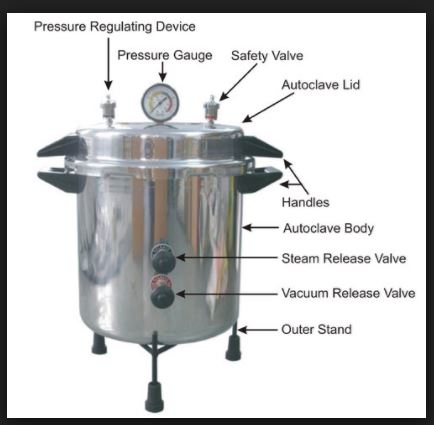 Pressure Regulating Device

Pressure Gauge

Safety Valve

Autoclave Lid

Handles

Autoclave Body

Steam Release Valve

Vacuum Release Valve

Outer Stand